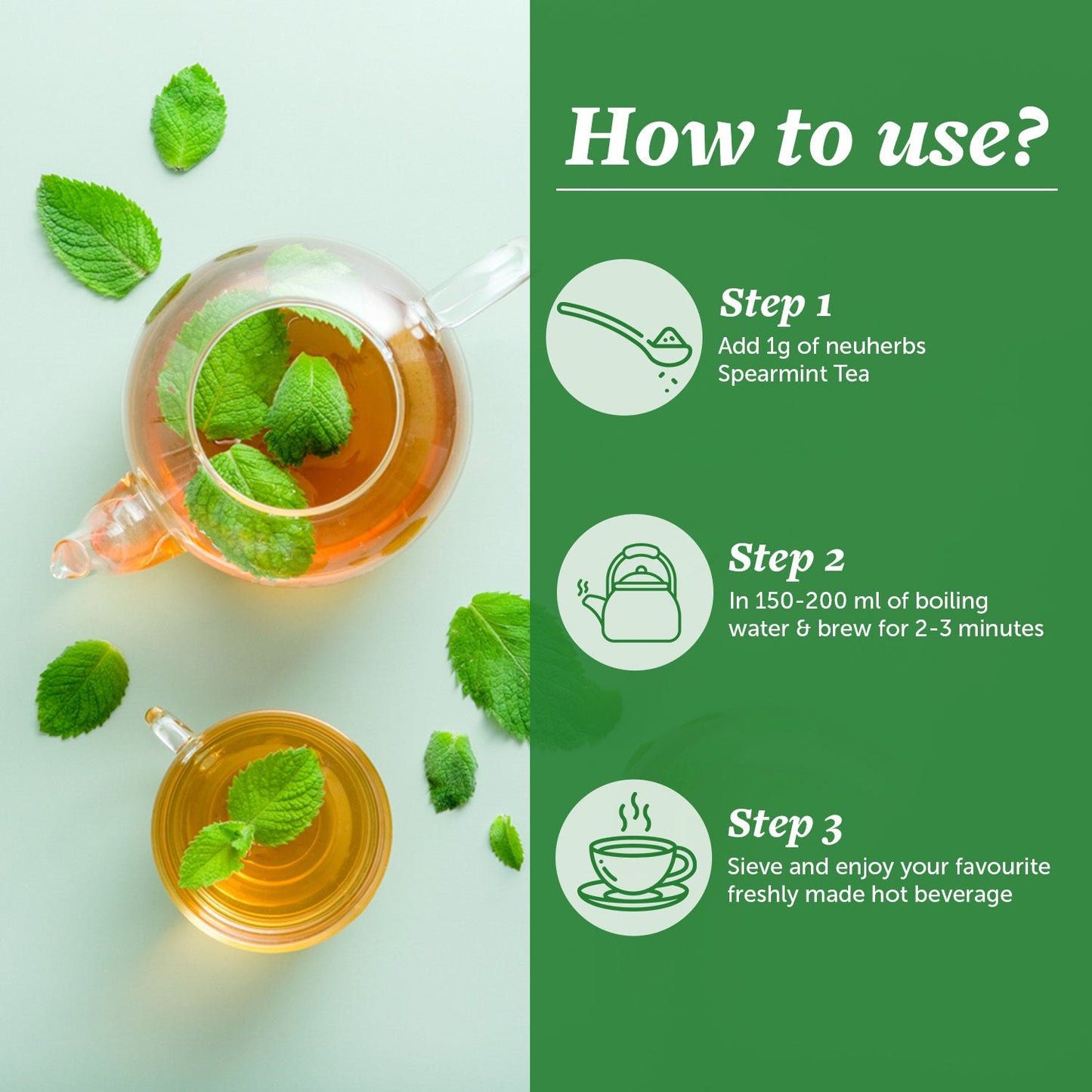 How to use?

Step 1
Add 1g of neuherbs Spearmint Tea

Step 2
In 150-200 ml of boiling water & brew for 2-3 minutes

Step 3
Sieve and enjoy your favourite freshly made hot beverage