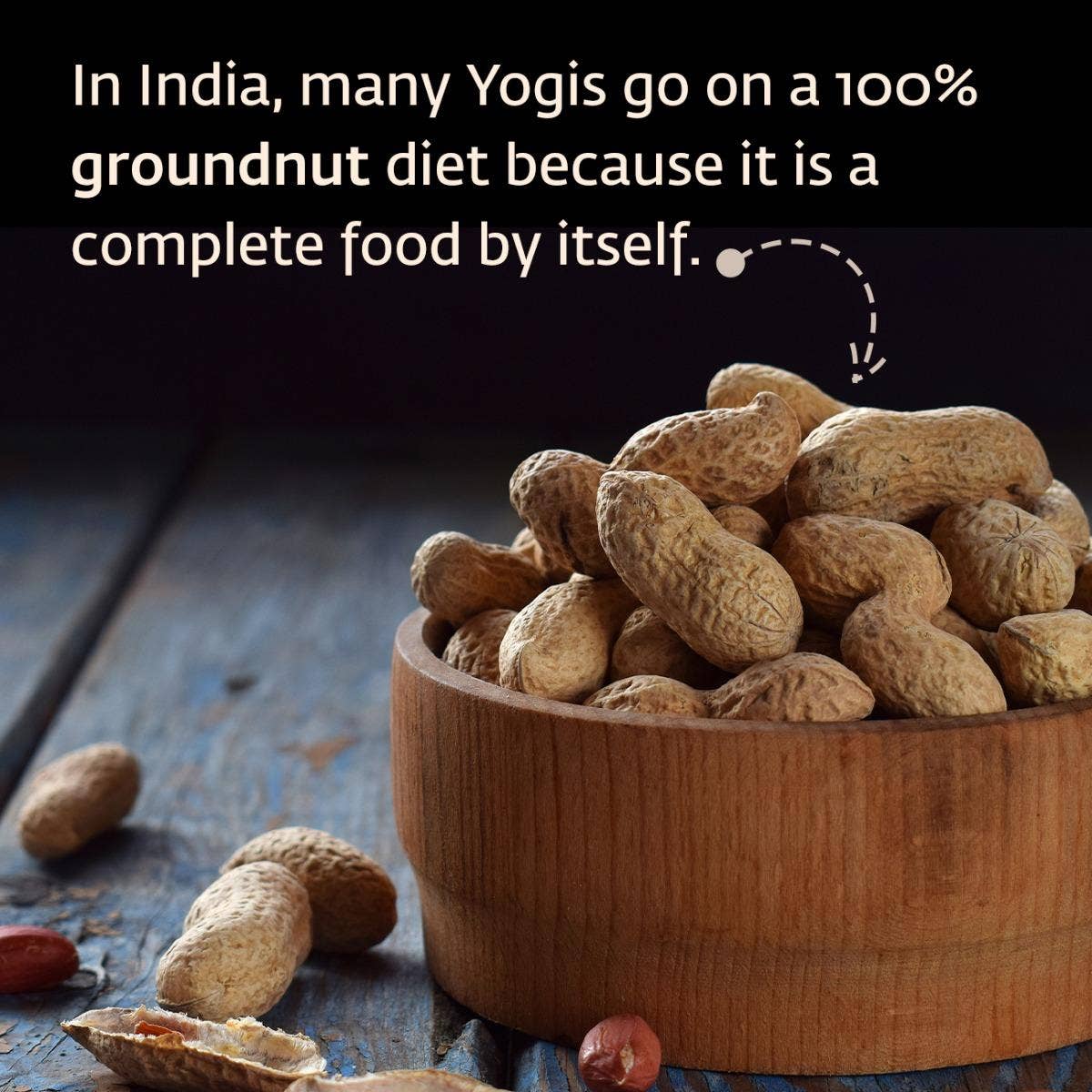 In India, many Yogis go on a 100% groundnut diet because it is a complete food by itself.