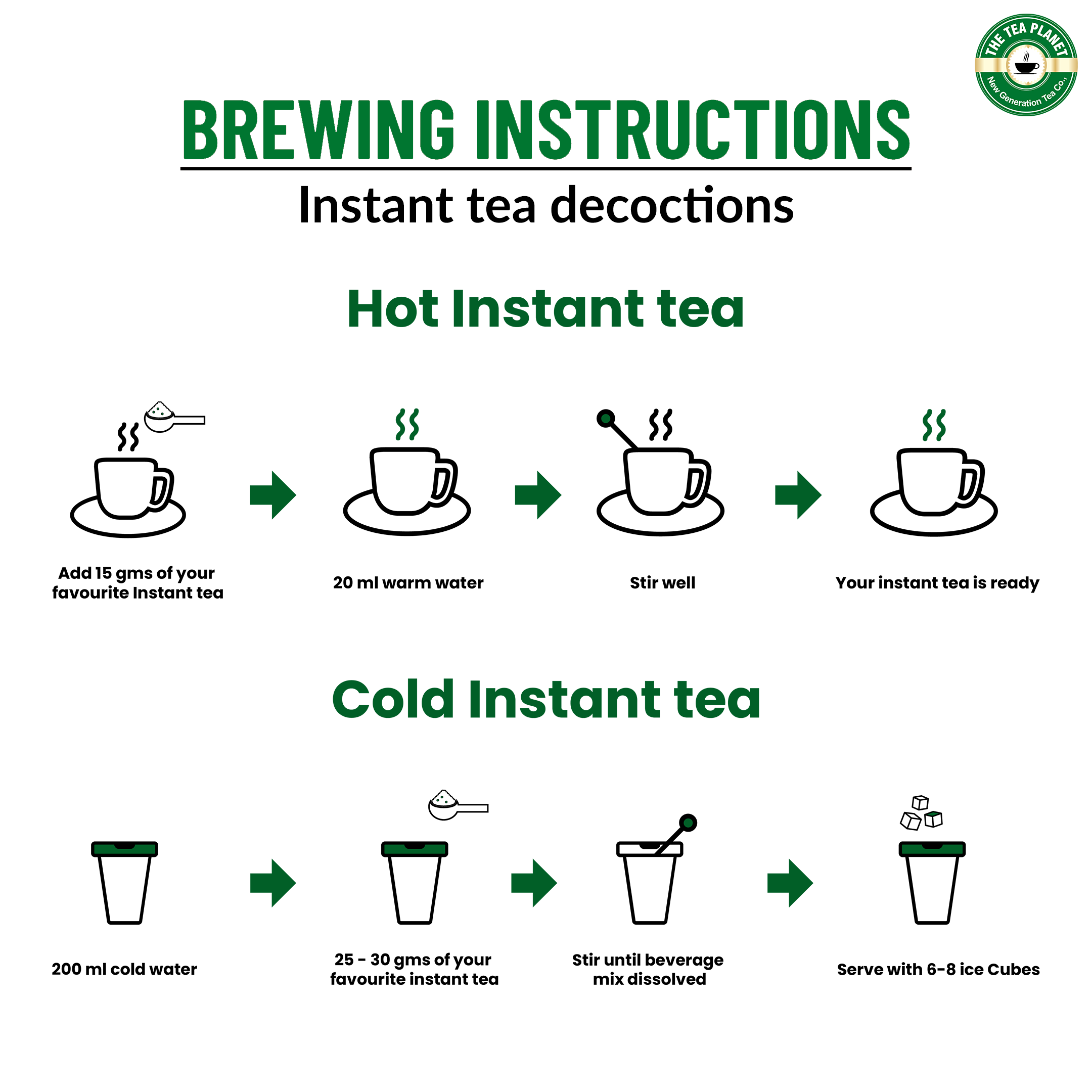 THE TEA PLANET
New Generation Tea Co.,

BREWING INSTRUCTIONS

Instant tea decoctions

Hot Instant tea

Add 15 gms of your favourite Instant tea

20 ml warm water

Stir well

Your instant tea is ready

Cold Instant tea

200 ml cold water

25 - 30 gms of your favourite instant tea

Stir until beverage mix dissolved

Serve with 6-8 ice Cubes