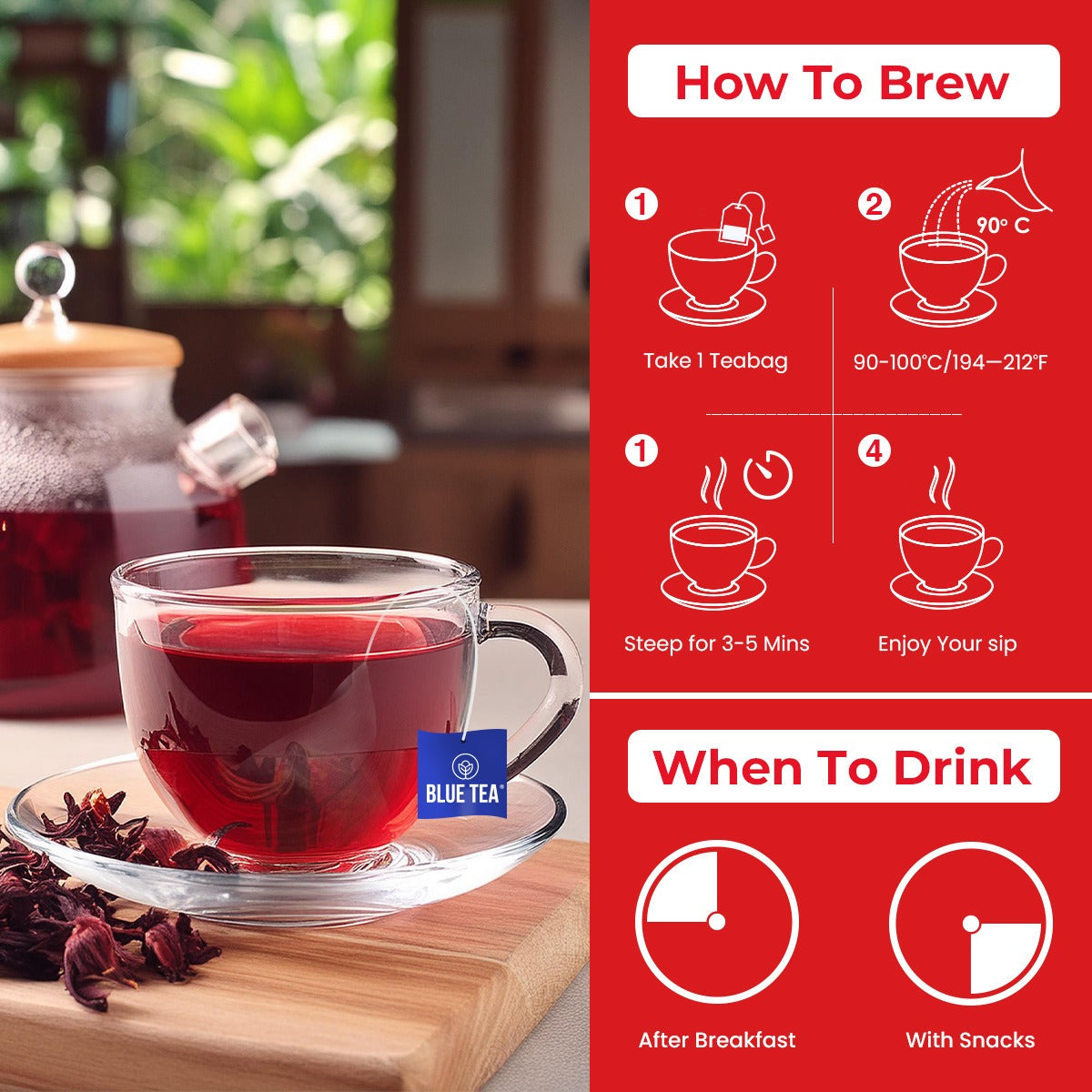 BLUE TEA®

How To Brew

1
Take 1 Teabag

2
90° C
90-100°C/194—212°F

1
Steep for 3-5 Mins

4
Enjoy Your sip

When To Drink

After Breakfast

With Snacks