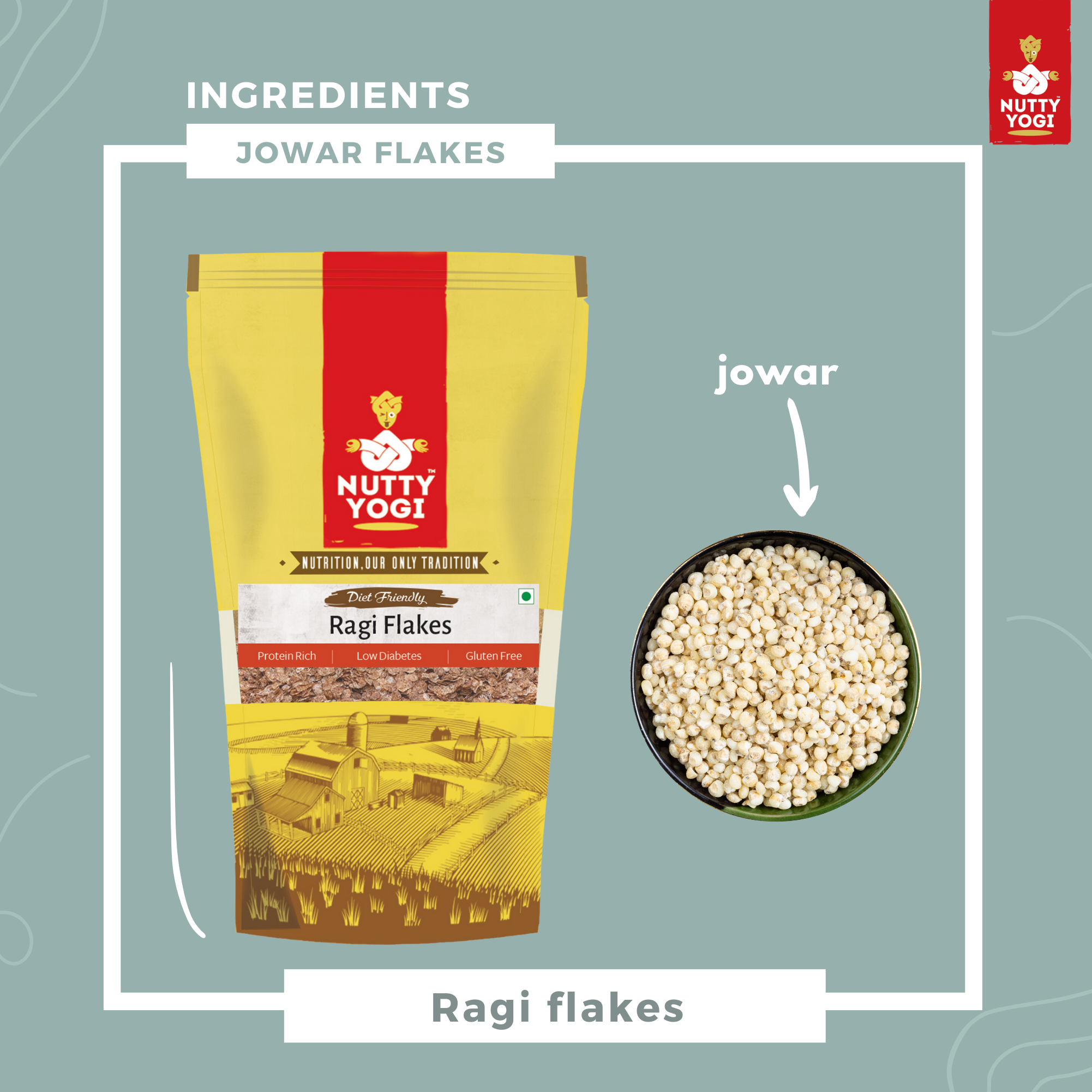 NUTTY YOGI™

INGREDIENTS

JOWAR FLAKES

NUTTY YOGI™

NUTRITION, OUR ONLY TRADITION

Diet Friendly

Ragi Flakes

Protein Rich | Low Diabetes | Gluten Free

jowar

Ragi flakes