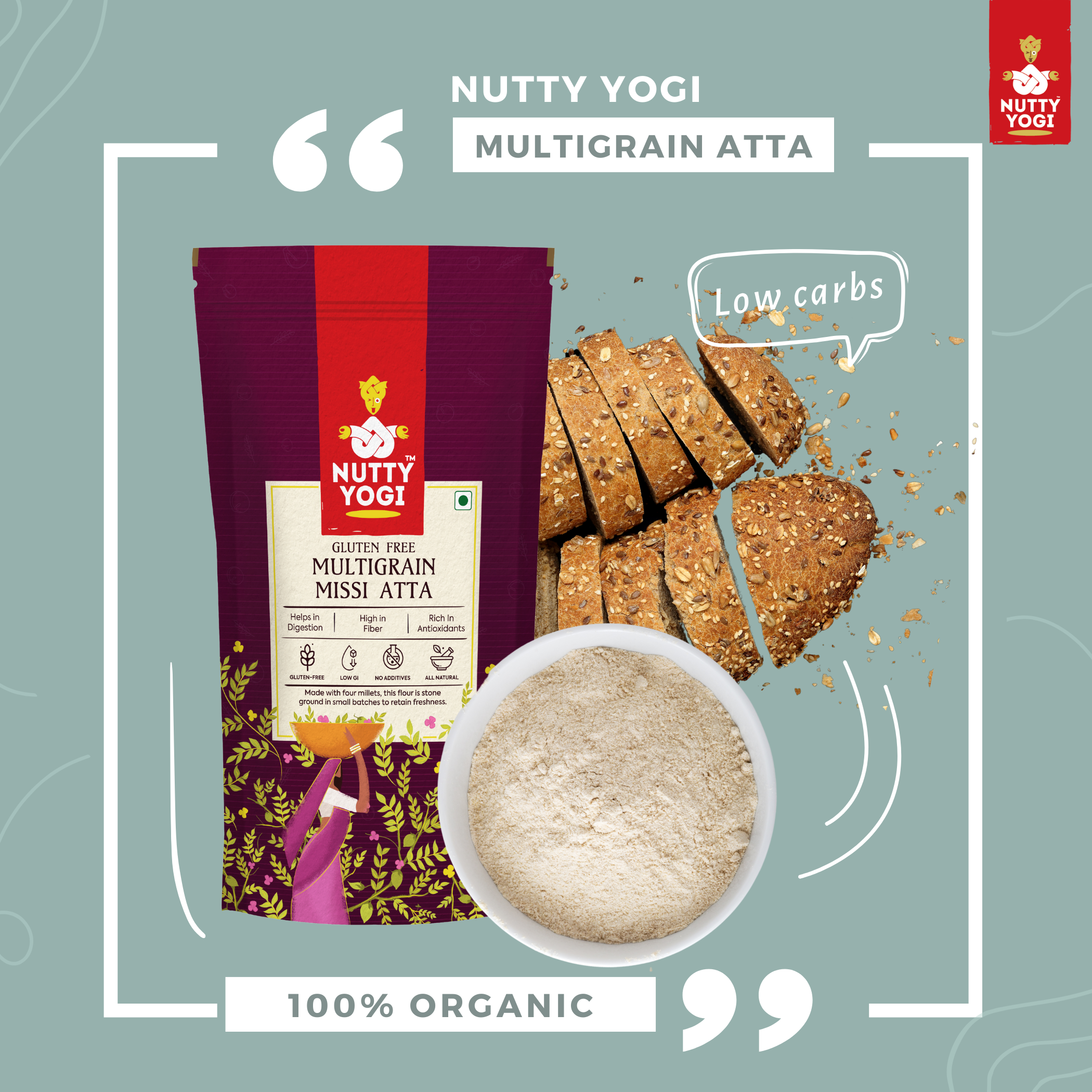 NUTTY YOGI™

NUTTY YOGI

MULTIGRAIN ATTA

Low carbs

NUTTY YOGI™

GLUTEN FREE
MULTIGRAIN MISSI ATTA

Helps in Digestion | High in Fiber | Rich In Antioxidants

GLUTEN-FREE
LOW GI
NO ADDITIVES
ALL NATURAL

Made with four millets, this flour is stone ground in small batches to retain freshness.

100% ORGANIC